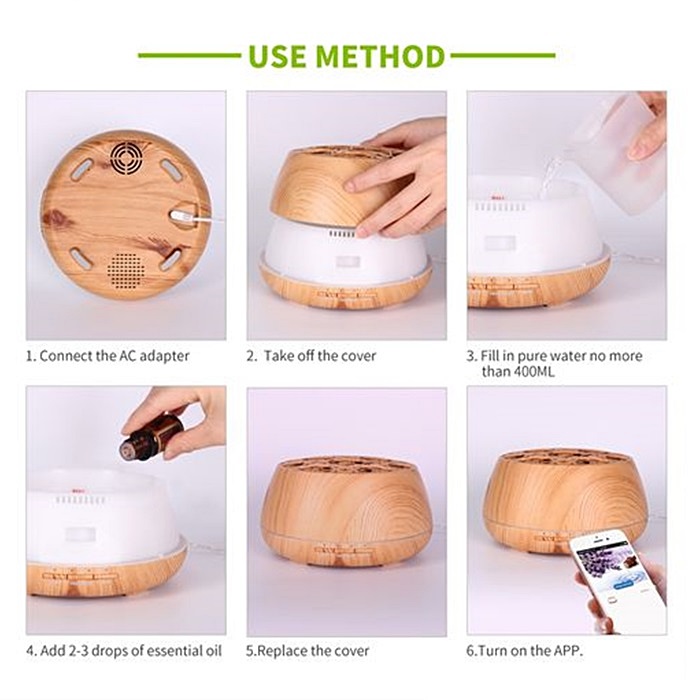 USE METHOD

1. Connect the AC adapter

2. Take off the cover

3. Fill in pure water no more than 400ML

4. Add 2-3 drops of essential oil

5.Replace the cover

6.Turn on the APP.